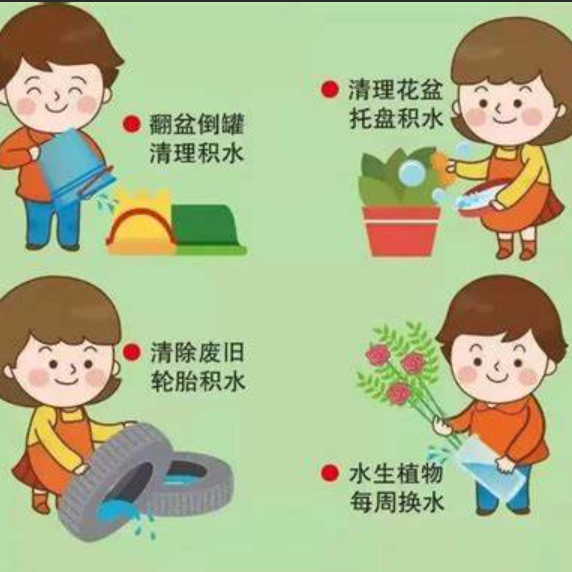 翻盆倒罐
清理积水

清理花盆
托盘积水

清除废旧
轮胎积水

水生植物
每周换水